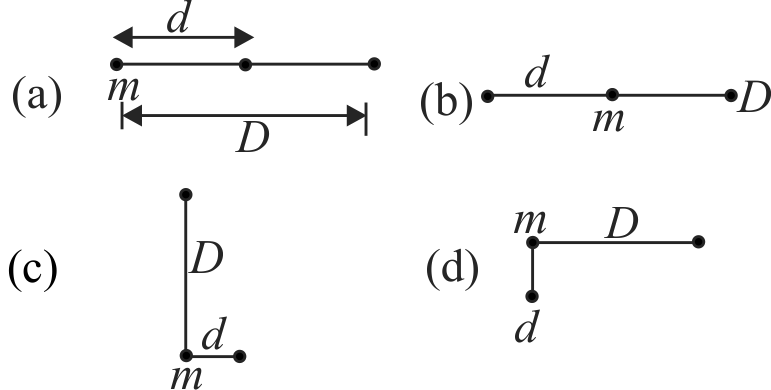 (a) $d$ $m$ $D$

(b) $d$ $m$ $D$

(c) $D$ $d$ $m$

(d) $m$ $D$ $d$