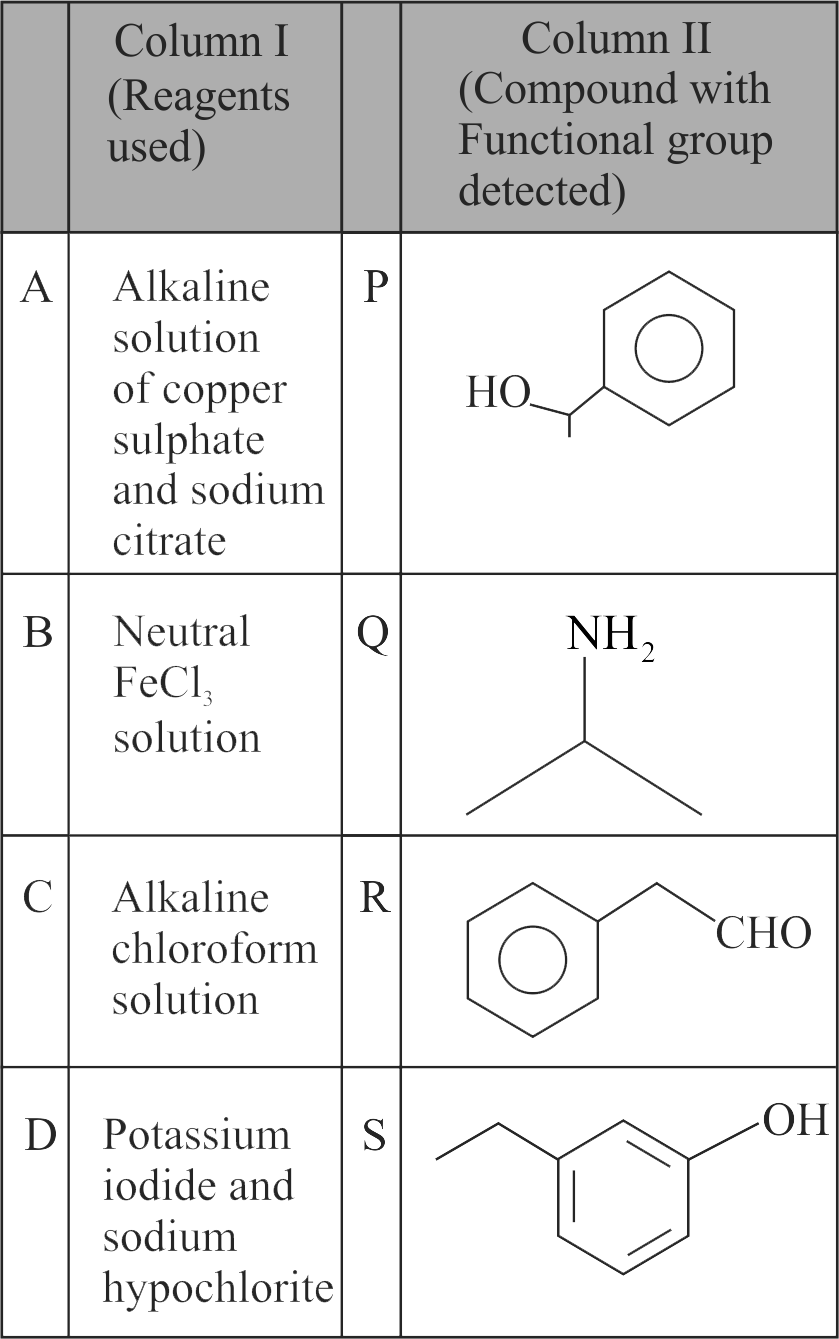 |   | Column I (Reagents used) |   | Column II (Compound with Functional group detected) |
|---|---|---|---|
| A | Alkaline solution of copper sulphate and sodium citrate | P | HO |
| B | Neutral $FeCl_3$ solution | Q | $NH_2$ |
| C | Alkaline chloroform solution | R | CHO |
| D | Potassium iodide and sodium hypochlorite | S | OH |